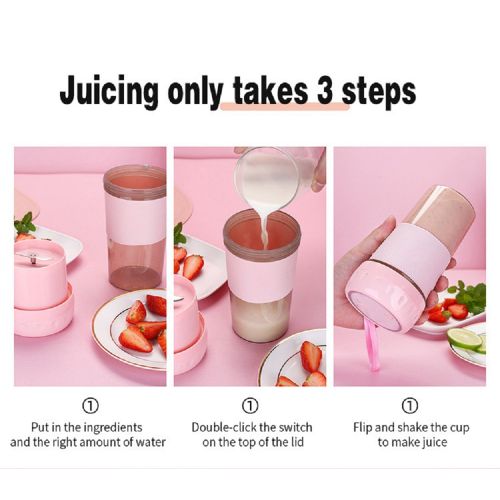 Juicing only takes 3 steps

①
Put in the ingredients and the right amount of water

①
Double-click the switch on the top of the lid

①
Flip and shake the cup to make juice